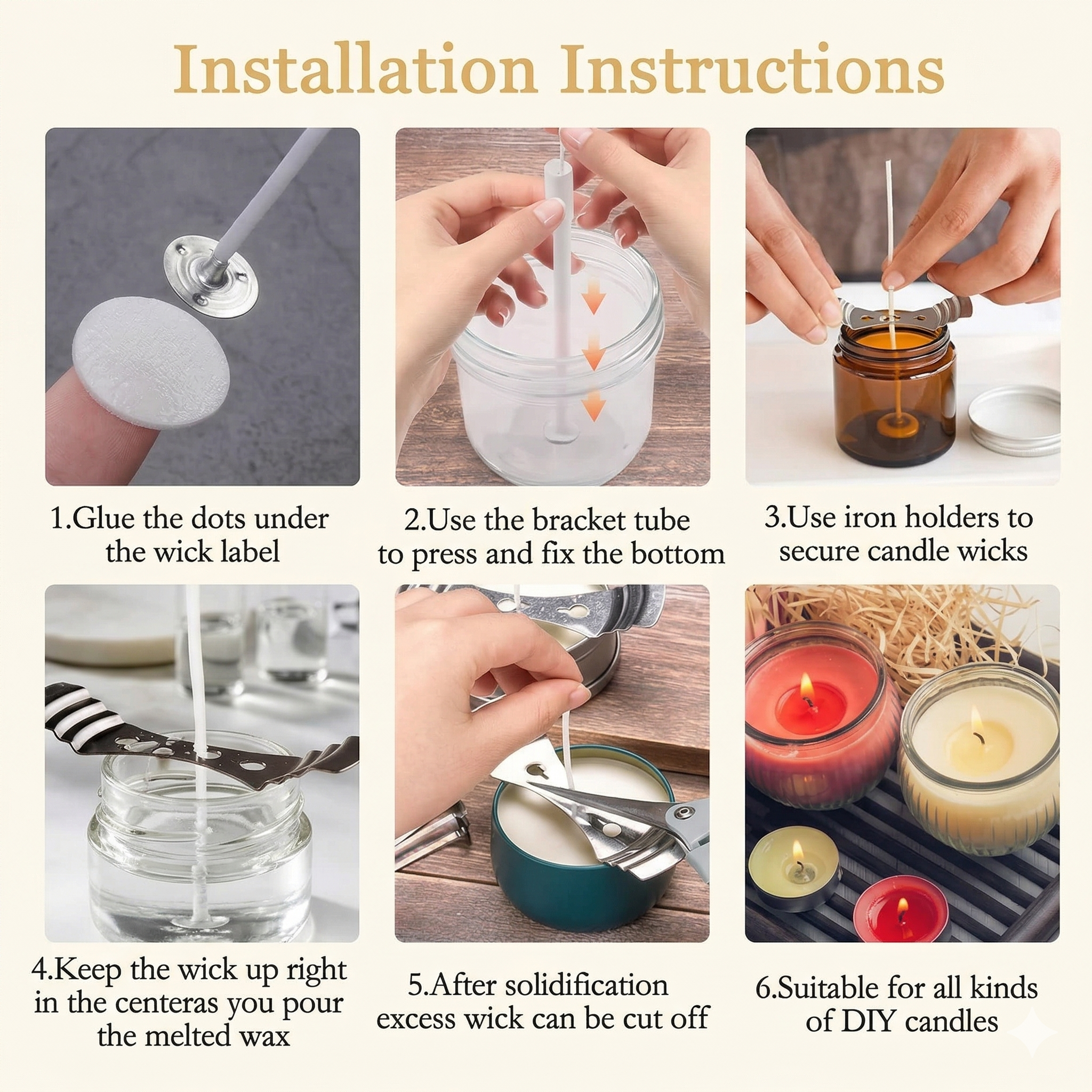 Installation Instructions

1.Glue the dots under the wick label

2.Use the bracket tube to press and fix the bottom

3.Use iron holders to secure candle wicks

4.Keep the wick up right in the centeras you pour the melted wax

5.After solidification excess wick can be cut off

6.Suitable for all kinds of DIY candles