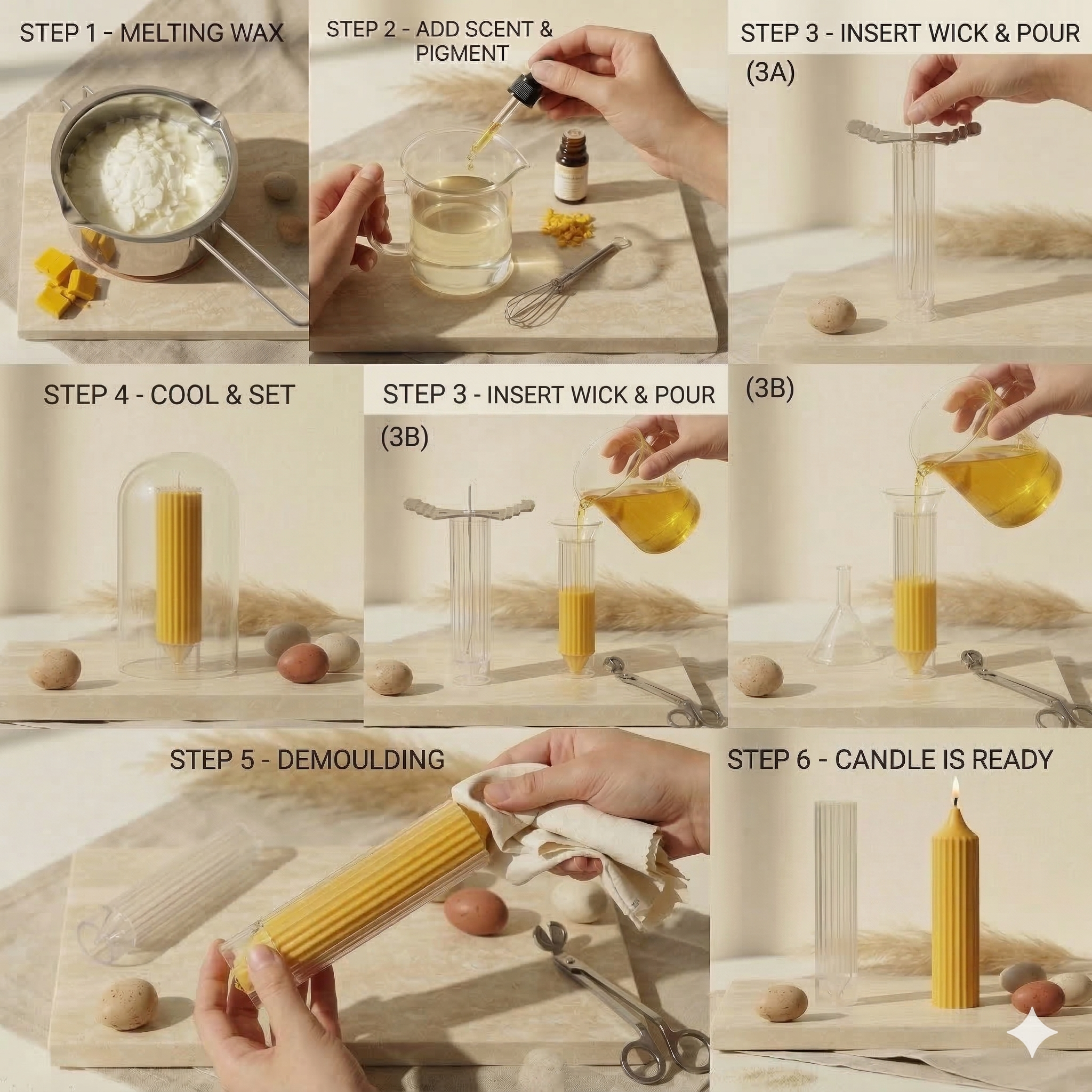 STEP 1 - MELTING WAX

STEP 2 - ADD SCENT & PIGMENT

STEP 3 - INSERT WICK & POUR

(3A)

STEP 4 - COOL & SET

STEP 3 - INSERT WICK & POUR

(3B)

(3B)

STEP 5 - DEMOULDING

STEP 6 - CANDLE IS READY