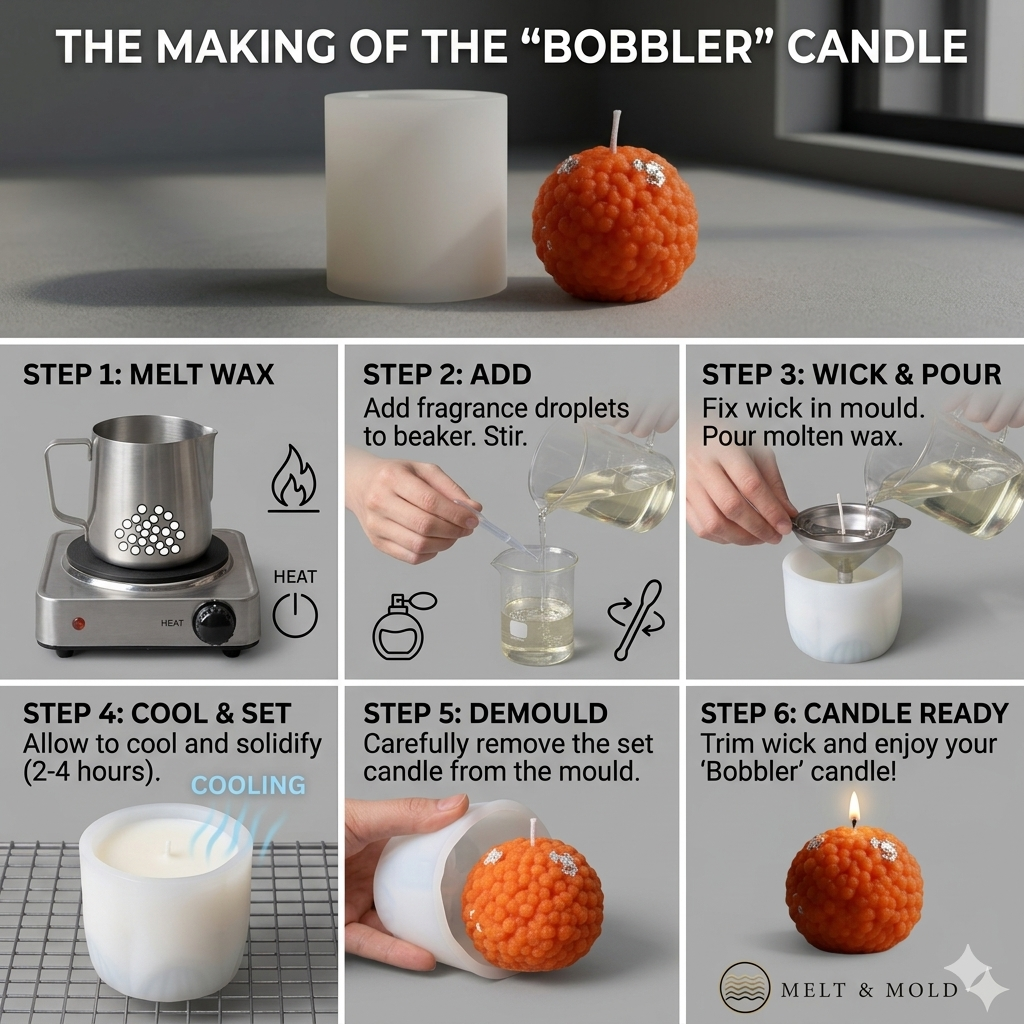 THE MAKING OF THE “BOBBLER” CANDLE

STEP 1: MELT WAX

HEAT

HEAT

STEP 2: ADD
Add fragrance droplets to beaker. Stir.

STEP 3: WICK & POUR
Fix wick in mould. Pour molten wax.

STEP 4: COOL & SET
Allow to cool and solidify (2-4 hours).

COOLING

STEP 5: DEMOULD
Carefully remove the set candle from the mould.

STEP 6: CANDLE READY
Trim wick and enjoy your ‘Bobbler’ candle!

MELT & MOLD