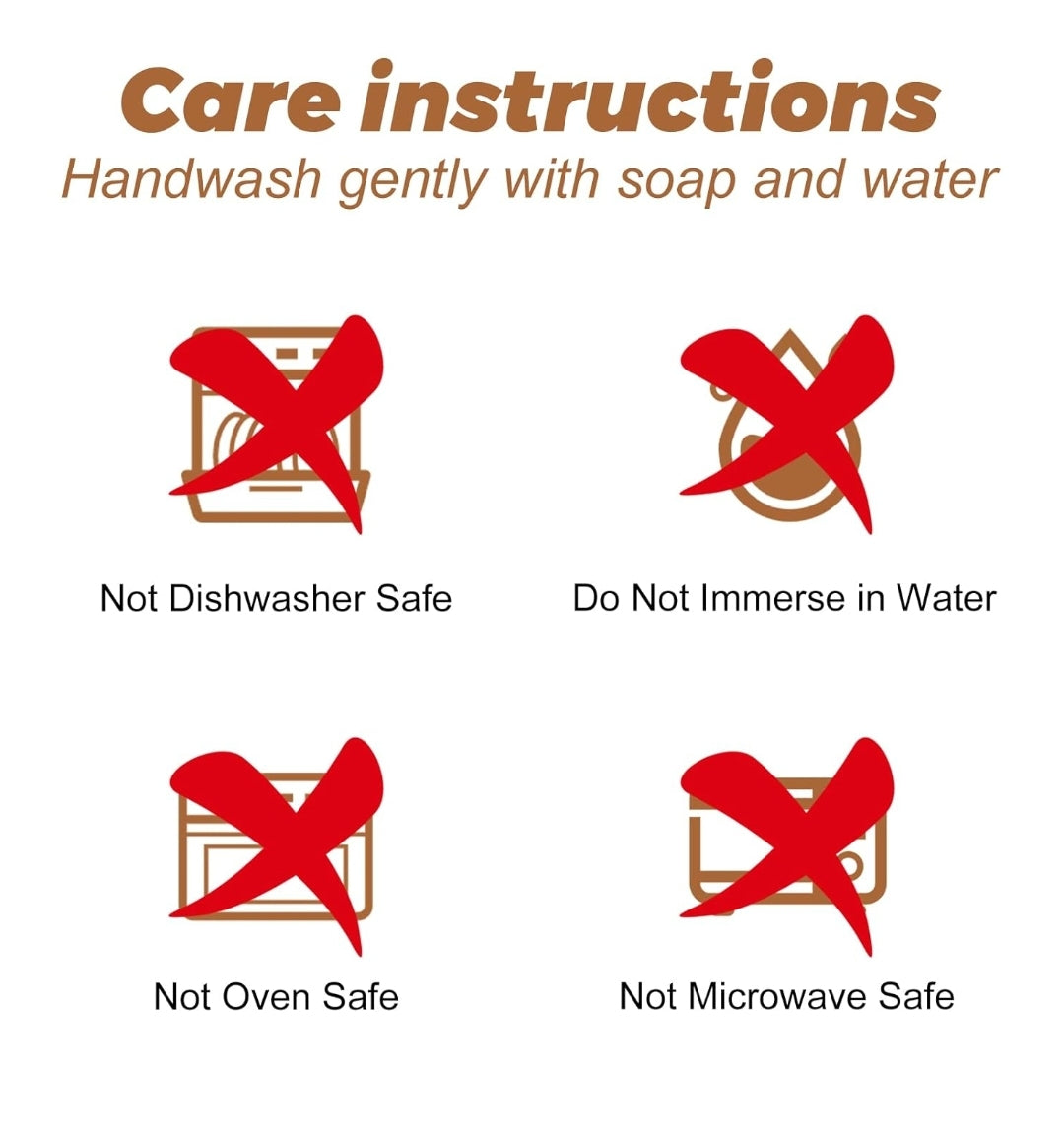 Care instructions
Handwash gently with soap and water

Not Dishwasher Safe

Do Not Immerse in Water

Not Oven Safe

Not Microwave Safe