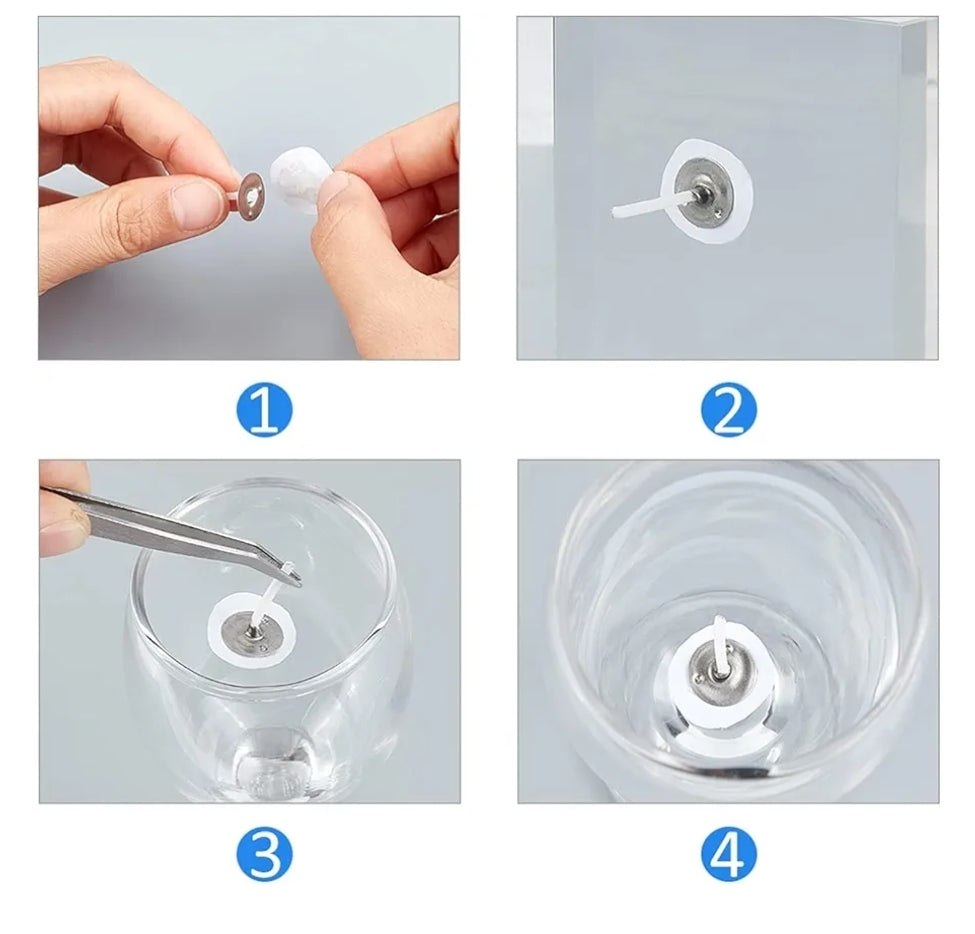 1

2

3

4